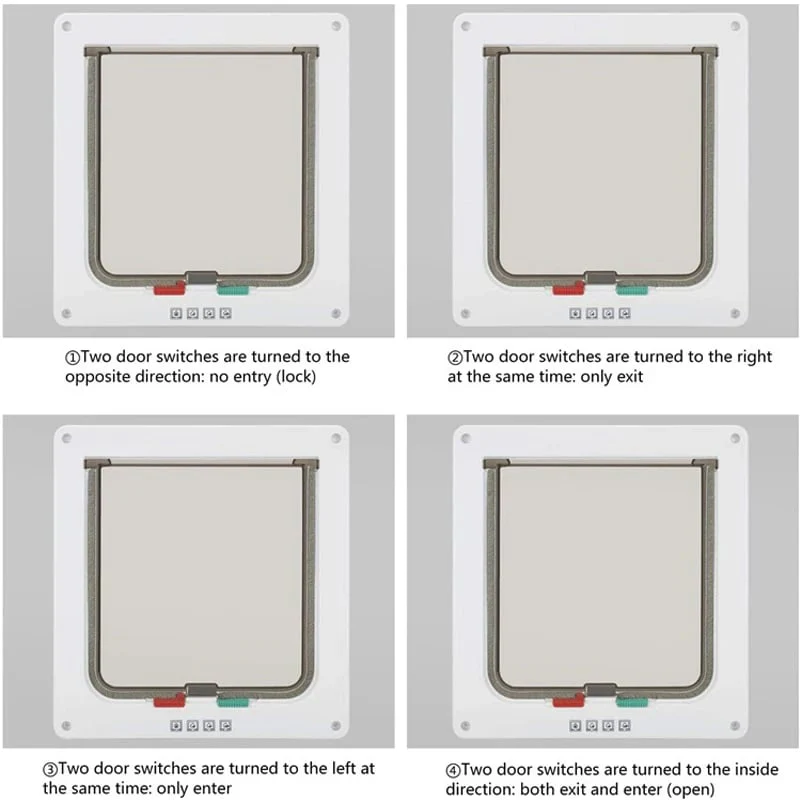 ①Two door switches are turned to the opposite direction: no entry (lock)

②Two door switches are turned to the right at the same time: only exit

③Two door switches are turned to the left at the same time: only enter

④Two door switches are turned to the inside direction: both exit and enter (open)